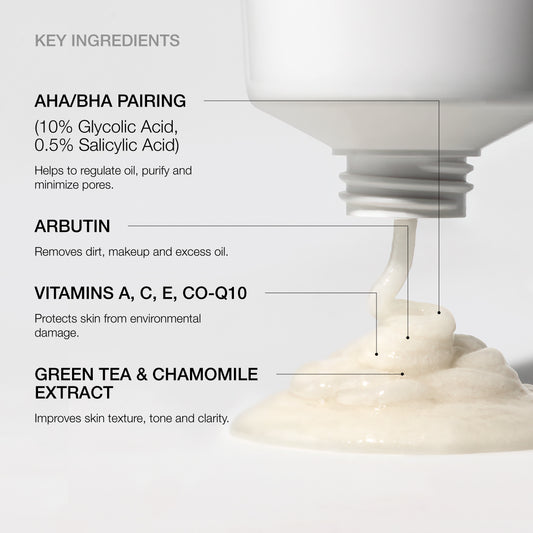 KEY INGREDIENTS

AHA/BHA PAIRING

(10% Glycolic Acid, 0.5% Salicylic Acid)

Helps to regulate oil, purify and minimize pores.

ARBUTIN

Removes dirt, makeup and excess oil.

VITAMINS A, C, E, CO-Q10

Protects skin from environmental damage.

GREEN TEA & CHAMOMILE EXTRACT

Improves skin texture, tone and clarity.